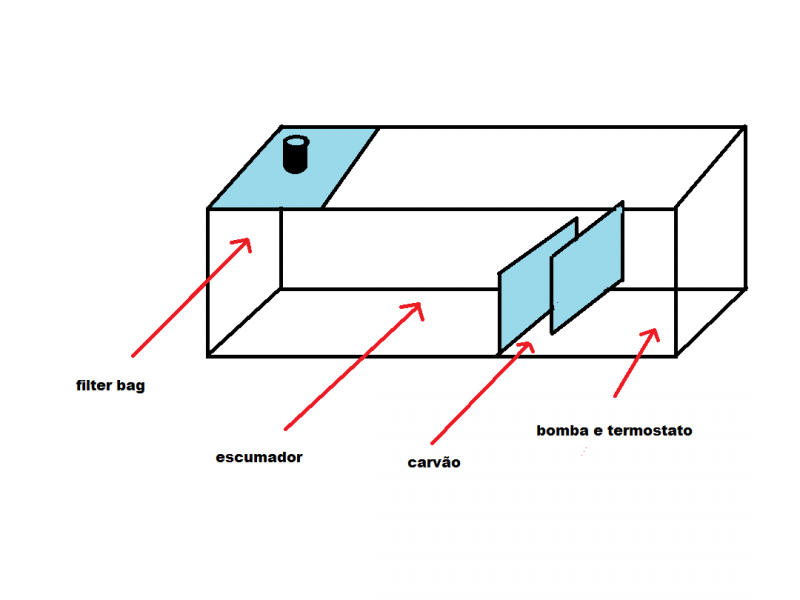 filter bag

escumador

carvão

bomba e termostato